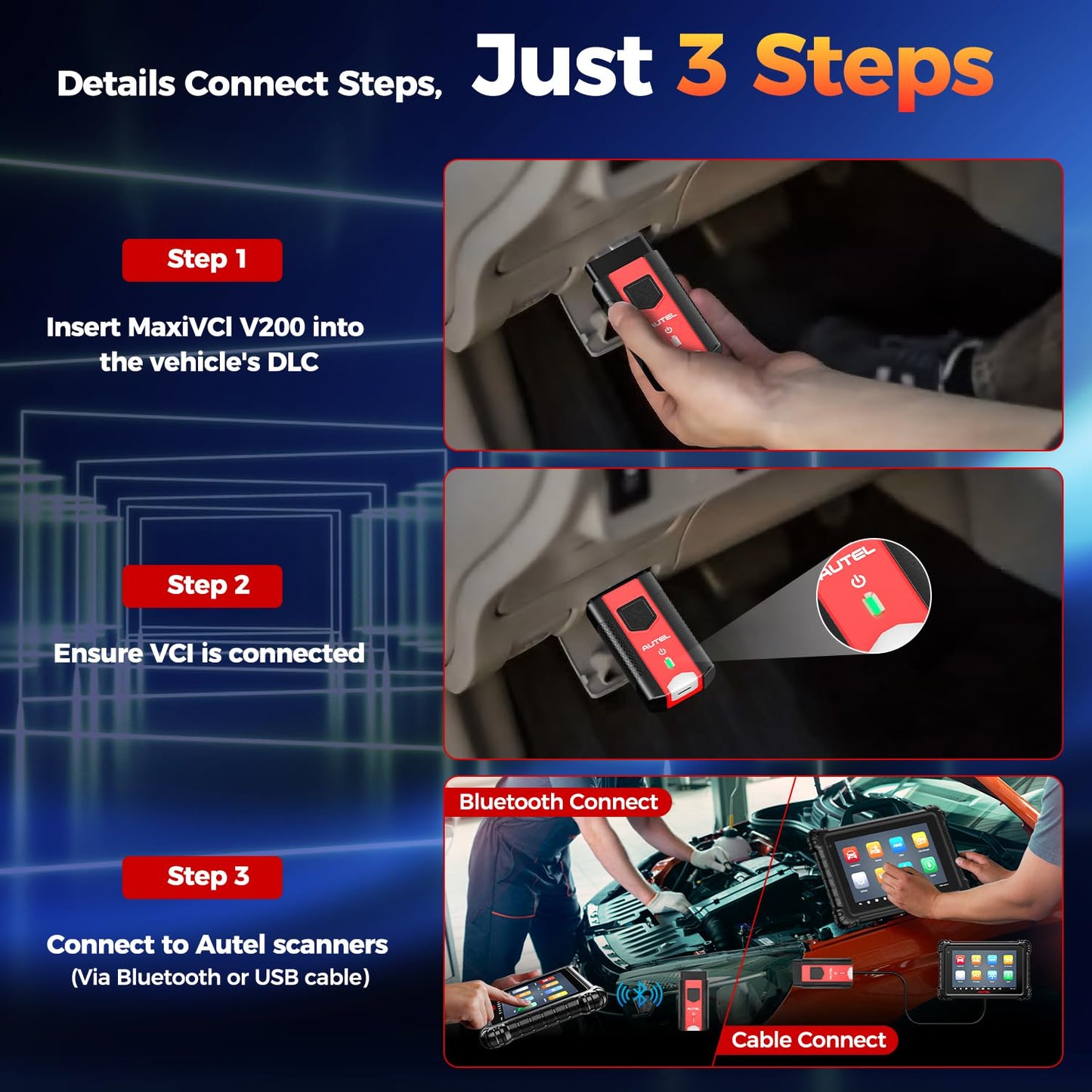 Details Connect Steps, Just 3 Steps

Step 1

Insert MaxiVCI V200 into the vehicle's DLC

AUTEL

Step 2

Ensure VCI is connected

AUTEL

AUTEL

Step 3

Connect to Autel scanners
(Via Bluetooth or USB cable)

Bluetooth Connect

Cable Connect