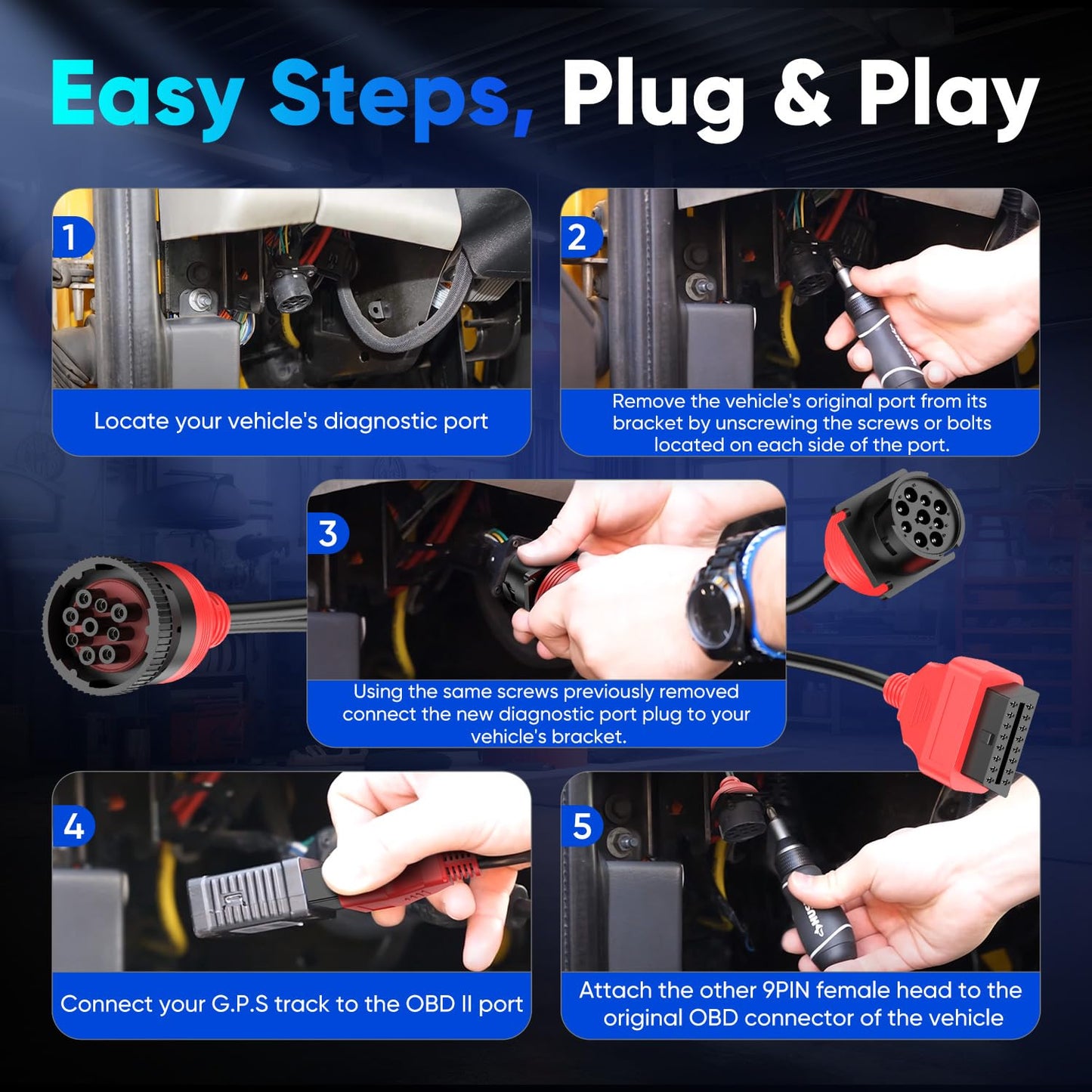 Easy Steps, Plug & Play

1

Locate your vehicle's diagnostic port

2

Remove the vehicle's original port from its bracket by unscrewing the screws or bolts located on each side of the port.

3

Using the same screws previously removed connect the new diagnostic port plug to your vehicle's bracket.

4

Connect your G.P.S track to the OBD II port

5

Attach the other 9PIN female head to the original OBD connector of the vehicle