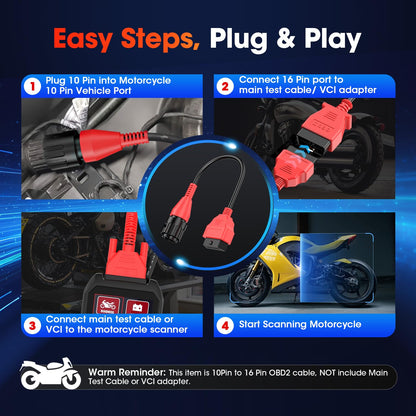 Easy Steps, Plug & Play

1 Plug 10 Pin into Motorcycle 10 Pin Vehicle Port

2 Connect 16 Pin port to main test cable/ VCI adapter

3 Connect main test cable or VCI to the motorcycle scanner

4 Start Scanning Motorcycle

Warm Reminder: This item is 10Pin to 16 Pin OBD2 cable, NOT include Main Test Cable or VCI adapter.