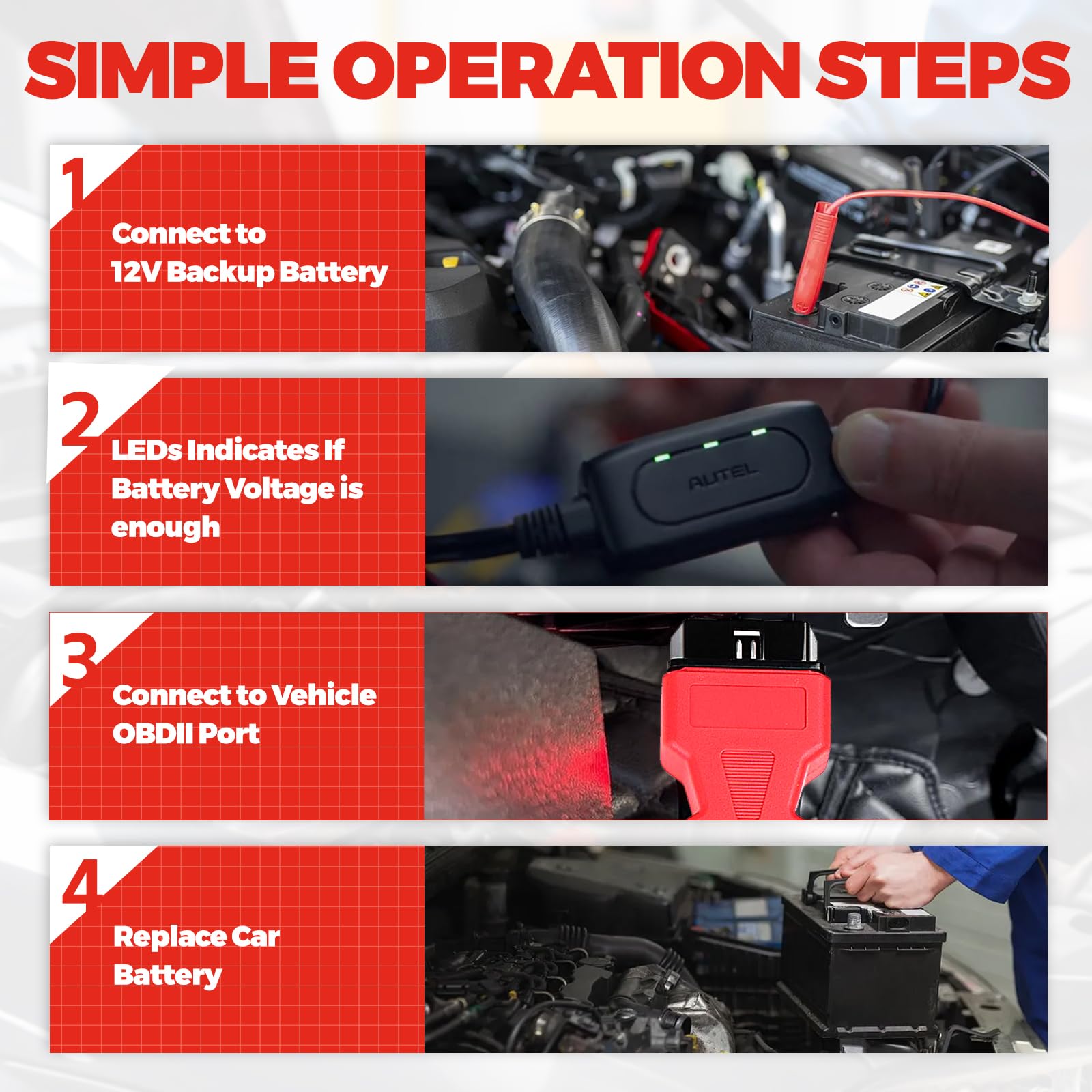 SIMPLE OPERATION STEPS

1
Connect to 12V Backup Battery

2
LEDs Indicates If Battery Voltage is enough

AUTEL

3
Connect to Vehicle OBDII Port

4
Replace Car Battery