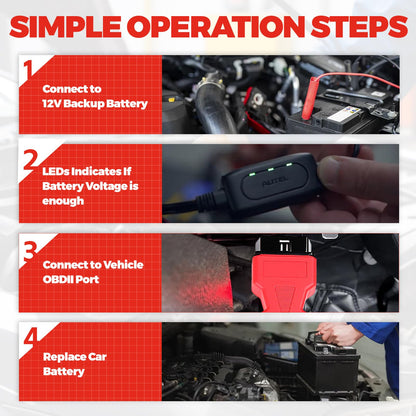 SIMPLE OPERATION STEPS

1
Connect to 12V Backup Battery

2
LEDs Indicates If Battery Voltage is enough

AUTEL

3
Connect to Vehicle OBDII Port

4
Replace Car Battery